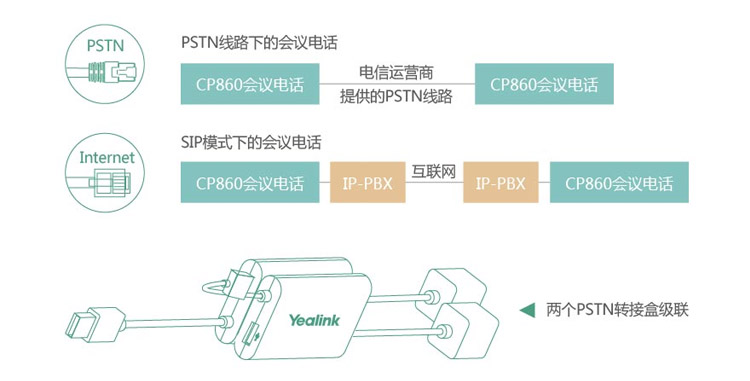 PSTN

PSTN线路下的会议电话

CP860会议电话

电信运营商
提供的PSTN线路

CP860会议电话

Internet

SIP模式下的会议电话

CP860会议电话

IP-PBX

互联网

IP-PBX

CP860会议电话

Yealink

两个PSTN转接盒级联