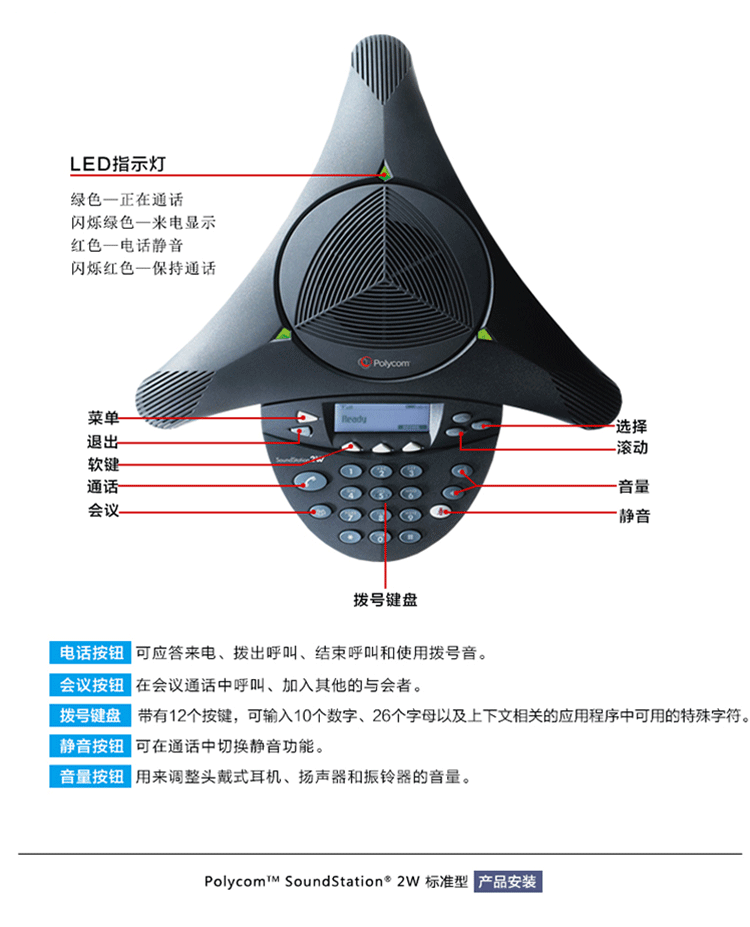 LED指示灯
绿色—正在通话
闪烁绿色—来电显示
红色—电话静音
闪烁红色—保持通话

Polycom

Ready

SoundStation 2W

菜单
退出
软键
通话
会议

选择
滚动
音量
静音

拨号键盘

电话按钮 可应答来电、拨出呼叫、结束呼叫和使用拨号音。

会议按钮 在会议通话中呼叫、加入其他的与会者。

拨号键盘 带有12个按键，可输入10个数字、26个字母以及上下文相关的应用程序中可用的特殊字符。

静音按钮 可在通话中切换静音功能。

音量按钮 用来调整头戴式耳机、扬声器和振铃器的音量。

Polycom™ SoundStation® 2W 标准型 产品安装